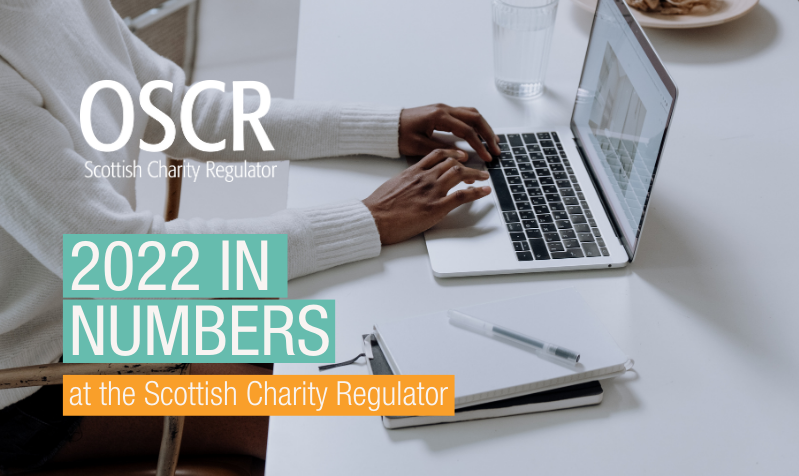 OSCR
Scottish Charity Regulator

2022 IN NUMBERS
at the Scottish Charity Regulator